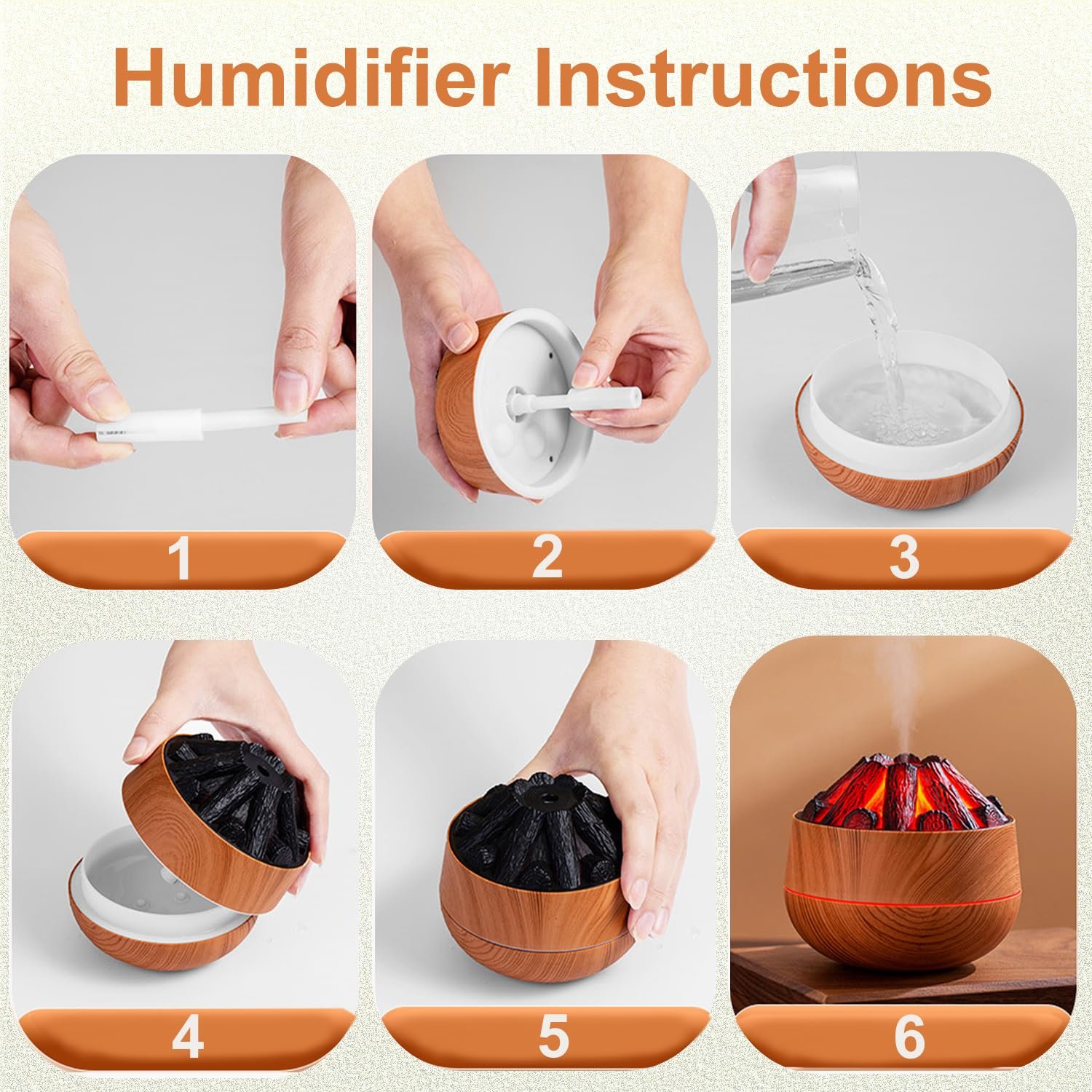 Humidifier Instructions

1

2

3

4

5

6